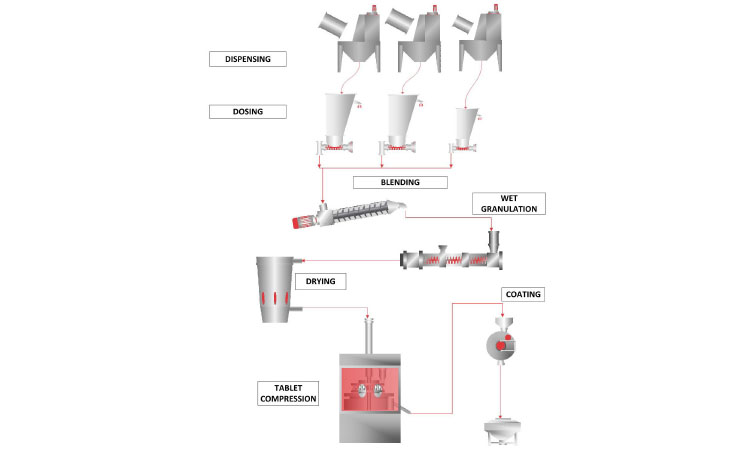 DISPENSING

DOSING

BLENDING

WET GRANULATION

DRYING

COATING

TABLET COMPRESSION